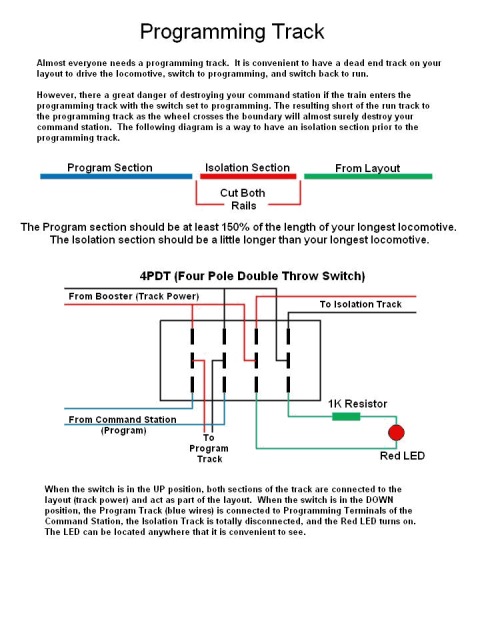 Programming Track

Almost everyone needs a programming track. It is convenient to have a dead end track on your layout to drive the locomotive, switch to programming, and switch back to run.

However, there a great danger of destroying your command station if the train enters the programming track with the switch set to programming. The resulting short of the run track to the programming track as the wheel crosses the boundary will almost surely destroy your command station. The following diagram is a way to have an isolation section prior to the programming track.

Program Section

Isolation Section

From Layout

Cut Both Rails

The Program section should be at least 150% of the length of your longest locomotive. The Isolation section should be a little longer than your longest locomotive.

4PDT (Four Pole Double Throw Switch)

From Booster (Track Power)

To Isolation Track

1K Resistor

From Command Station (Program)

To Program Track

Red LED

When the switch is in the UP position, both sections of the track are connected to the layout (track power) and act as part of the layout. When the switch is in the DOWN position, the Program Track (blue wires) is connected to Programming Terminals of the Command Station, the Isolation Track is totally disconnected, and the Red LED turns on. The LED can be located anywhere that it is convenient to see.